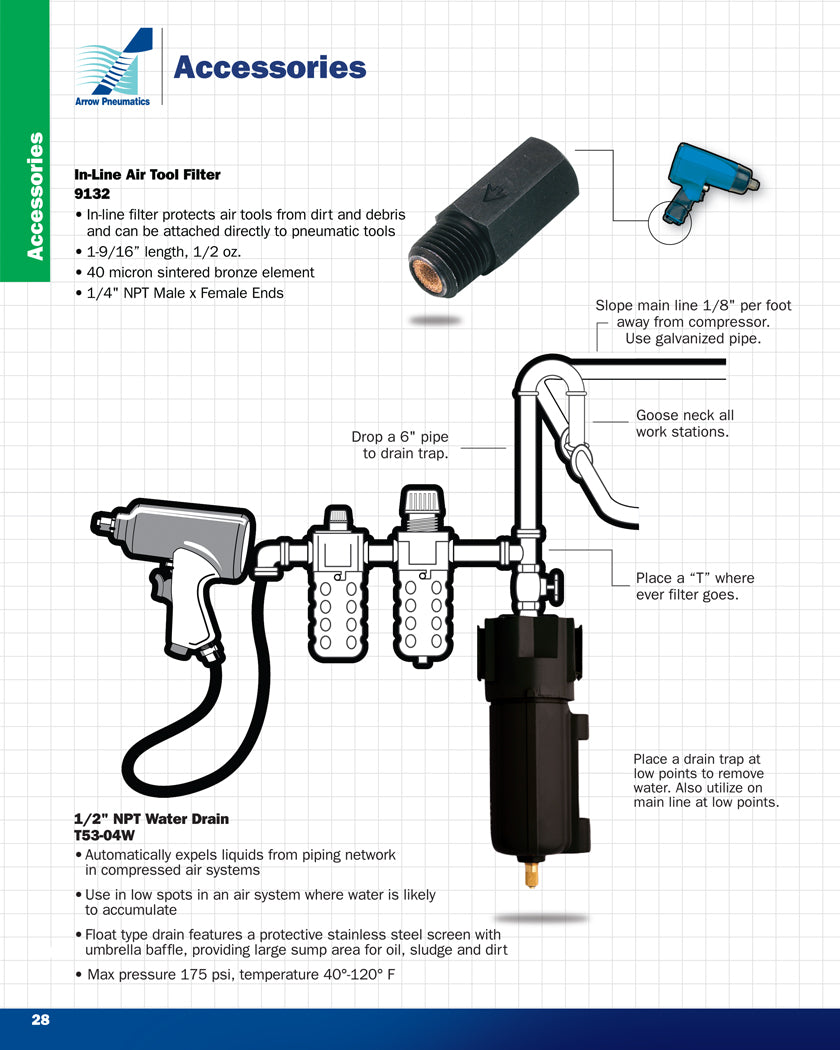 Arrow Pneumatics

Accessories

Accessories

In-Line Air Tool Filter
9132
• In-line filter protects air tools from dirt and debris and can be attached directly to pneumatic tools
• 1-9/16" length, 1/2 oz.
• 40 micron sintered bronze element
• 1/4" NPT Male x Female Ends

Slope main line 1/8" per foot away from compressor. Use galvanized pipe.

Goose neck all work stations.

Drop a 6" pipe to drain trap.

Place a "T" where ever filter goes.

Place a drain trap at low points to remove water. Also utilize on main line at low points.

1/2" NPT Water Drain
T53-04W
• Automatically expels liquids from piping network in compressed air systems
• Use in low spots in an air system where water is likely to accumulate
• Float type drain features a protective stainless steel screen with umbrella baffle, providing large sump area for oil, sludge and dirt
• Max pressure 175 psi, temperature 40°-120° F

28